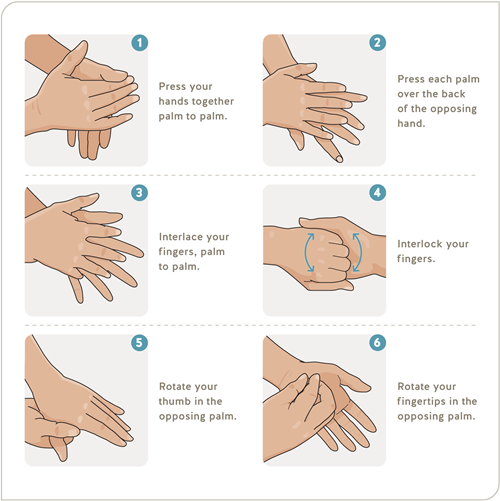 1

Press your hands together palm to palm.

2

Press each palm over the back of the opposing hand.

3

Interlace your fingers, palm to palm.

4

Interlock your fingers.

5

Rotate your thumb in the opposing palm.

6

Rotate your fingertips in the opposing palm.