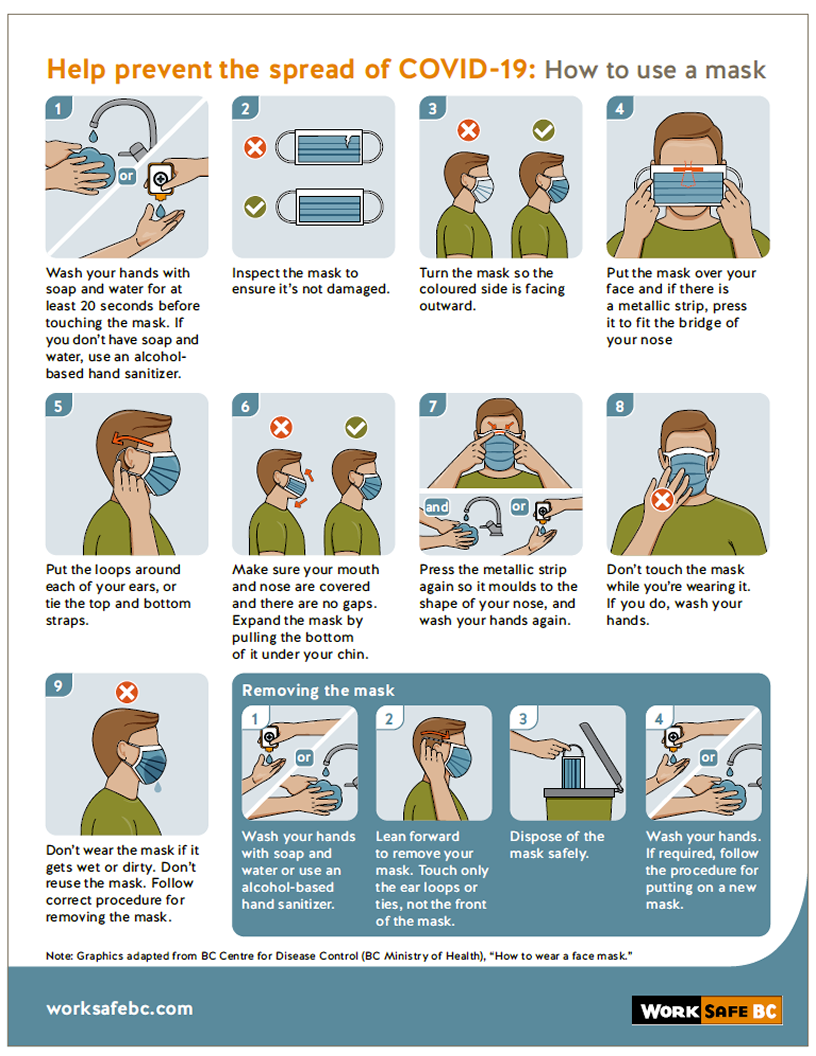 Help prevent the spread of COVID-19: How to use a mask

1

or

Wash your hands with soap and water for at least 20 seconds before touching the mask. If you don't have soap and water, use an alcohol-based hand sanitizer.

2

Inspect the mask to ensure it's not damaged.

3

Turn the mask so the coloured side is facing outward.

4

Put the mask over your face and if there is a metallic strip, press it to fit the bridge of your nose

5

Put the loops around each of your ears, or tie the top and bottom straps.

6

Make sure your mouth and nose are covered and there are no gaps. Expand the mask by pulling the bottom of it under your chin.

7

and

or

Press the metallic strip again so it moulds to the shape of your nose, and wash your hands again.

8

Don't touch the mask while you're wearing it. If you do, wash your hands.

9

Don't wear the mask if it gets wet or dirty. Don't reuse the mask. Follow correct procedure for removing the mask.

Removing the mask

1

or

Wash your hands with soap and water or use an alcohol-based hand sanitizer.

2

Lean forward to remove your mask. Touch only the ear loops or ties, not the front of the mask.

3

Dispose of the mask safely.

4

or

Wash your hands. If required, follow the procedure for putting on a new mask.

Note: Graphics adapted from BC Centre for Disease Control (BC Ministry of Health), "How to wear a face mask."

worksafebc.com

WORK SAFE BC