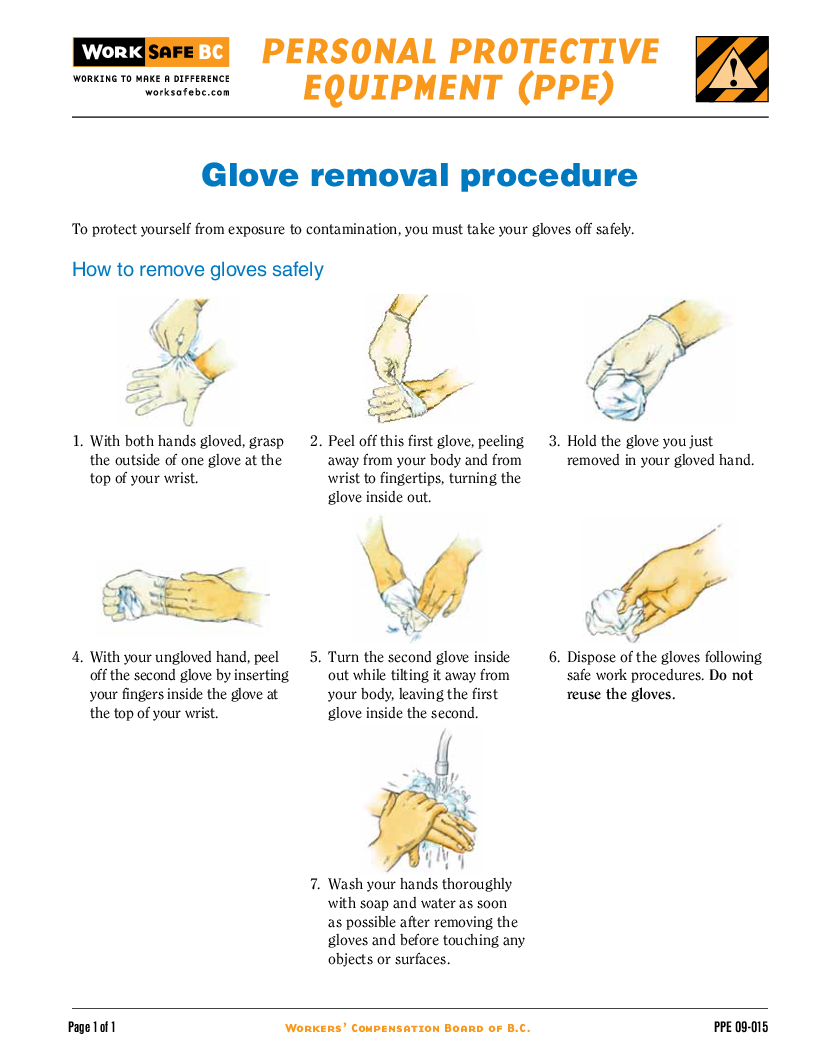 WORK SAFE BC
WORKING TO MAKE A DIFFERENCE
worksafebc.com

PERSONAL PROTECTIVE EQUIPMENT (PPE)

Glove removal procedure

To protect yourself from exposure to contamination, you must take your gloves off safely.

How to remove gloves safely

1. With both hands gloved, grasp the outside of one glove at the top of your wrist.

2. Peel off this first glove, peeling away from your body and from wrist to fingertips, turning the glove inside out.

3. Hold the glove you just removed in your gloved hand.

4. With your ungloved hand, peel off the second glove by inserting your fingers inside the glove at the top of your wrist.

5. Turn the second glove inside out while tilting it away from your body, leaving the first glove inside the second.

6. Dispose of the gloves following safe work procedures. Do not reuse the gloves.

7. Wash your hands thoroughly with soap and water as soon as possible after removing the gloves and before touching any objects or surfaces.

Page 1 of 1 Workers' Compensation Board of B.C. PPE 09-015