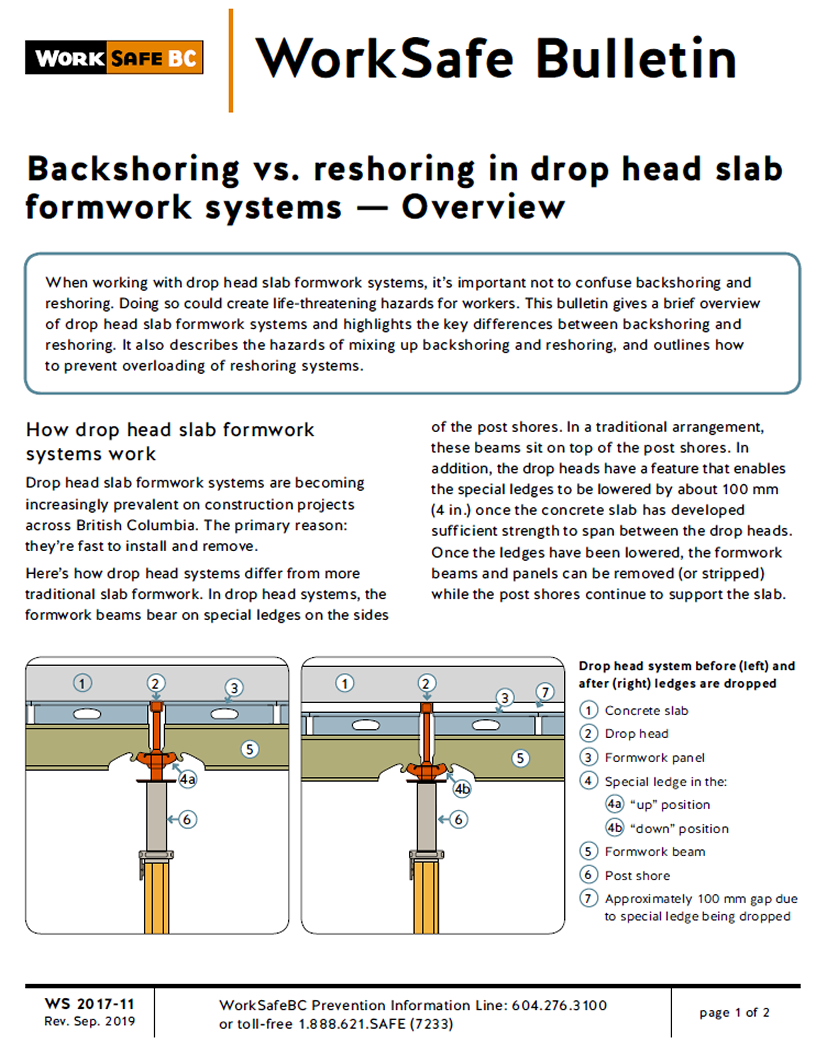 WORK SAFE BC

WorkSafe Bulletin

Backshoring vs. reshoring in drop head slab formwork systems — Overview

When working with drop head slab formwork systems, it's important not to confuse backshoring and reshoring. Doing so could create life-threatening hazards for workers. This bulletin gives a brief overview of drop head slab formwork systems and highlights the key differences between backshoring and reshoring. It also describes the hazards of mixing up backshoring and reshoring, and outlines how to prevent overloading of reshoring systems.

How drop head slab formwork systems work

Drop head slab formwork systems are becoming increasingly prevalent on construction projects across British Columbia. The primary reason: they're fast to install and remove.

Here's how drop head systems differ from more traditional slab formwork. In drop head systems, the formwork beams bear on special ledges on the sides of the post shores. In a traditional arrangement, these beams sit on top of the post shores. In addition, the drop heads have a feature that enables the special ledges to be lowered by about 100 mm (4 in.) once the concrete slab has developed sufficient strength to span between the drop heads. Once the ledges have been lowered, the formwork beams and panels can be removed (or stripped) while the post shores continue to support the slab.

1 2 3 5 4a 6

1 2 3 7 5 4b 6

Drop head system before (left) and after (right) ledges are dropped

1 Concrete slab
2 Drop head
3 Formwork panel
4 Special ledge in the:
4a "up" position
4b "down" position
5 Formwork beam
6 Post shore
7 Approximately 100 mm gap due to special ledge being dropped

WS 2017-11
Rev. Sep. 2019

WorkSafeBC Prevention Information Line: 604.276.3100 or toll-free 1.888.621.SAFE (7233)

page 1 of 2