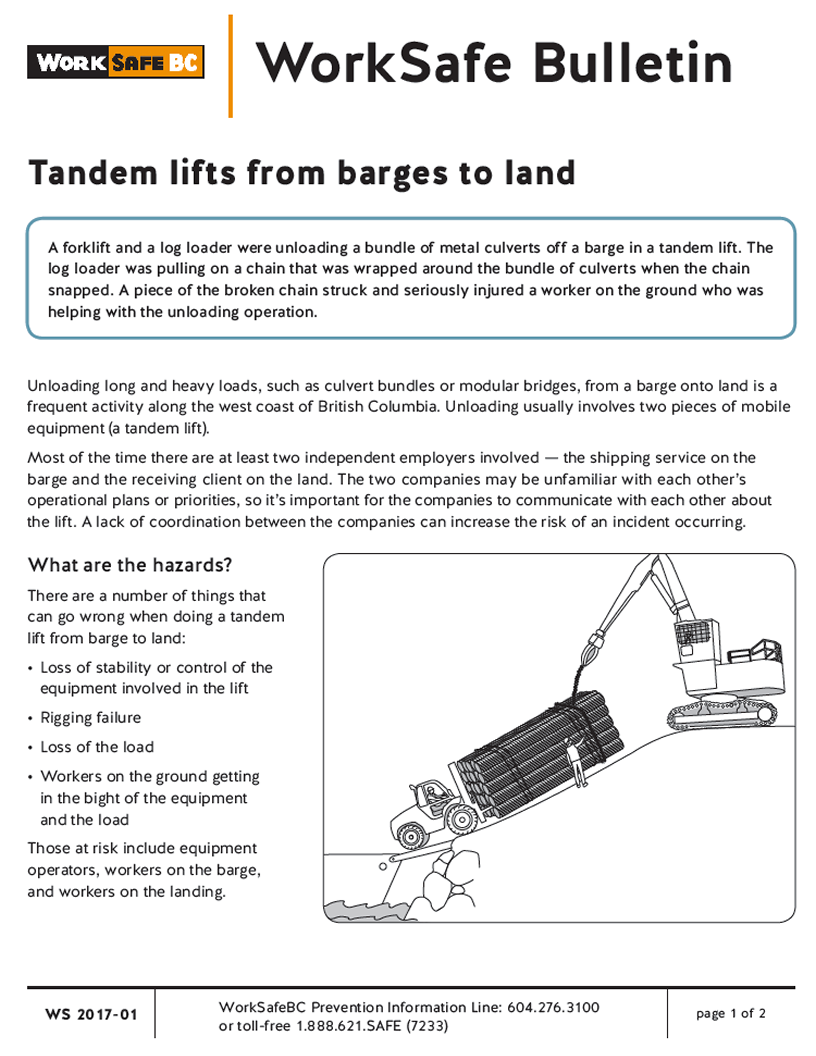 WORK SAFE BC

WorkSafe Bulletin

Tandem lifts from barges to land

A forklift and a log loader were unloading a bundle of metal culverts off a barge in a tandem lift. The log loader was pulling on a chain that was wrapped around the bundle of culverts when the chain snapped. A piece of the broken chain struck and seriously injured a worker on the ground who was helping with the unloading operation.

Unloading long and heavy loads, such as culvert bundles or modular bridges, from a barge onto land is a frequent activity along the west coast of British Columbia. Unloading usually involves two pieces of mobile equipment (a tandem lift).

Most of the time there are at least two independent employers involved — the shipping service on the barge and the receiving client on the land. The two companies may be unfamiliar with each other's operational plans or priorities, so it's important for the companies to communicate with each other about the lift. A lack of coordination between the companies can increase the risk of an incident occurring.

What are the hazards?

There are a number of things that can go wrong when doing a tandem lift from barge to land:

• Loss of stability or control of the equipment involved in the lift
• Rigging failure
• Loss of the load
• Workers on the ground getting in the bight of the equipment and the load

Those at risk include equipment operators, workers on the barge, and workers on the landing.

WS 2017-01

WorkSafeBC Prevention Information Line: 604.276.3100 or toll-free 1.888.621.SAFE (7233)

page 1 of 2