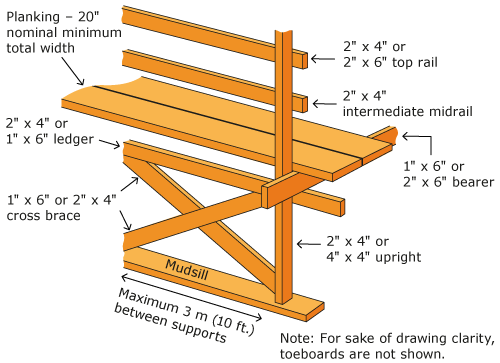 Planking – 20" nominal minimum total width

2" x 4" or 2" x 6" top rail

2" x 4" intermediate midrail

2" x 4" or 1" x 6" ledger

1" x 6" or 2" x 6" bearer

1" x 6" or 2" x 4" cross brace

2" x 4" or 4" x 4" upright

Mudsill

Maximum 3 m (10 ft.) between supports

Note: For sake of drawing clarity, toeboards are not shown.