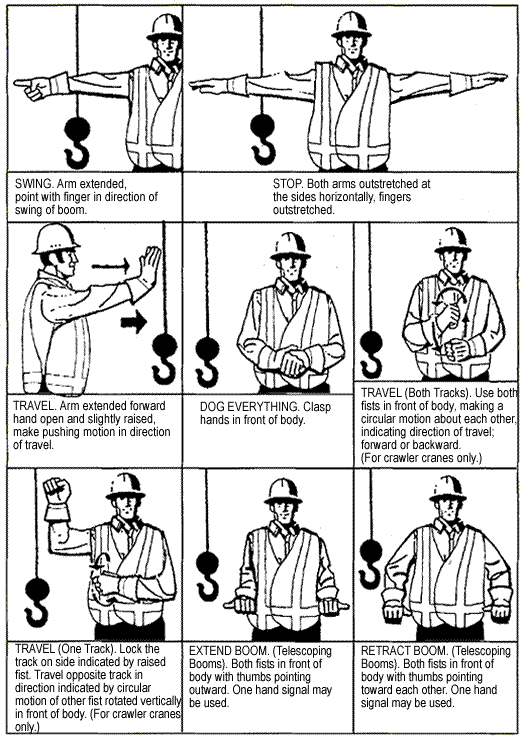 SWING. Arm extended, point with finger in direction of swing of boom.

STOP. Both arms outstretched at the sides horizontally, fingers outstretched.

TRAVEL. Arm extended forward hand open and slightly raised, make pushing motion in direction of travel.

DOG EVERYTHING. Clasp hands in front of body.

TRAVEL (Both Tracks). Use both fists in front of body, making a circular motion about each other, indicating direction of travel; forward or backward. (For crawler cranes only.)

TRAVEL (One Track). Lock the track on side indicated by raised fist. Travel opposite track in direction indicated by circular motion of other fist rotated vertically in front of body. (For crawler cranes only.)

EXTEND BOOM. (Telescoping Booms). Both fists in front of body with thumbs pointing outward. One hand signal may be used.

RETRACT BOOM. (Telescoping Booms). Both fists in front of body with thumbs pointing toward each other. One hand signal may be used.