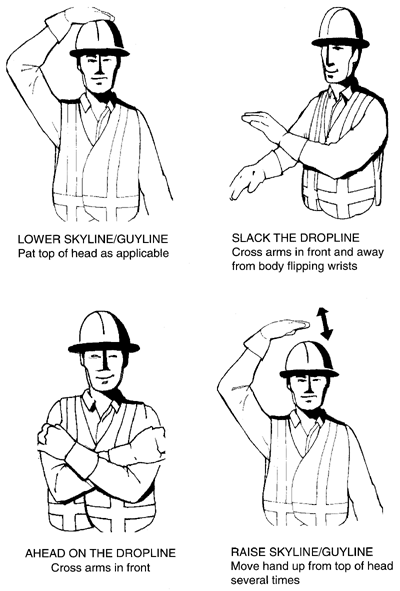 LOWER SKYLINE/GUYLINE
Pat top of head as applicable

SLACK THE DROPLINE
Cross arms in front and away from body flipping wrists

AHEAD ON THE DROPLINE
Cross arms in front

RAISE SKYLINE/GUYLINE
Move hand up from top of head several times