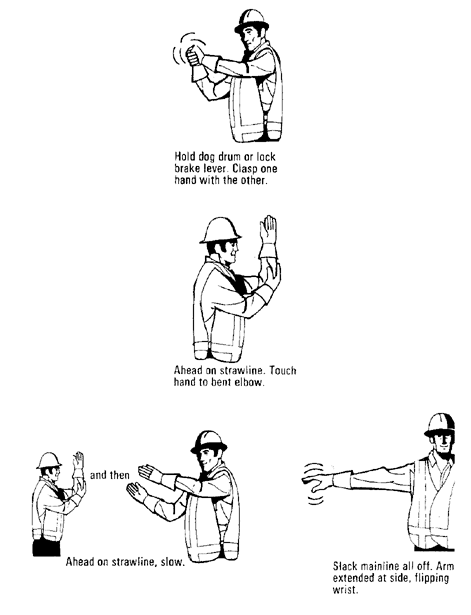 Hold dog drum or lock brake lever. Clasp one hand with the other.

Ahead on strawline. Touch hand to bent elbow.

and then

Ahead on strawline, slow.

Slack mainline all off. Arm extended at side, flipping wrist.