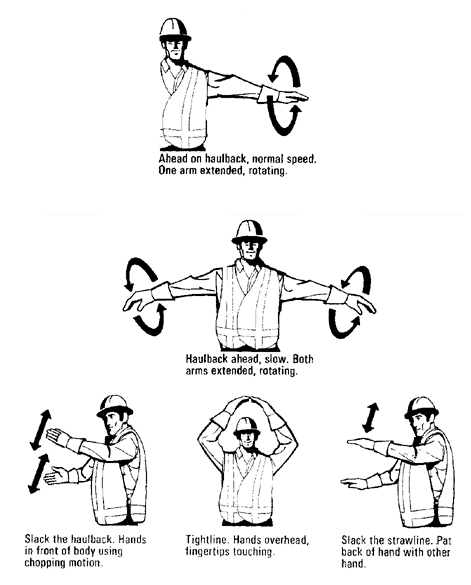 Ahead on haulback, normal speed. One arm extended, rotating.

Haulback ahead, slow. Both arms extended, rotating.

Slack the haulback. Hands in front of body using chopping motion.

Tightline. Hands overhead, fingertips touching.

Slack the strawline. Pat back of hand with other hand.