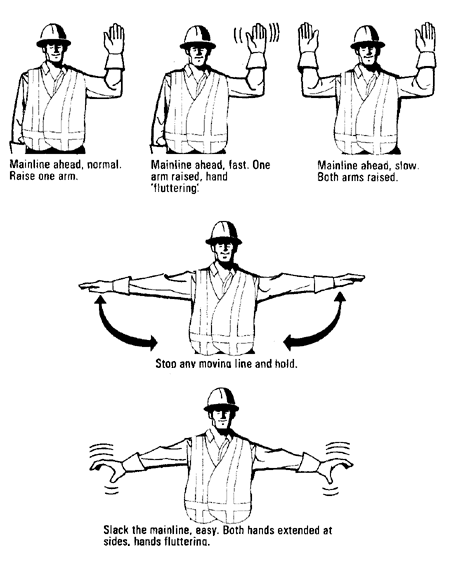 Mainline ahead, normal. Raise one arm.

Mainline ahead, fast. One arm raised, hand 'fluttering'.

Mainline ahead, slow. Both arms raised.

Stop any moving line and hold.

Slack the mainline, easy. Both hands extended at sides, hands fluttering.