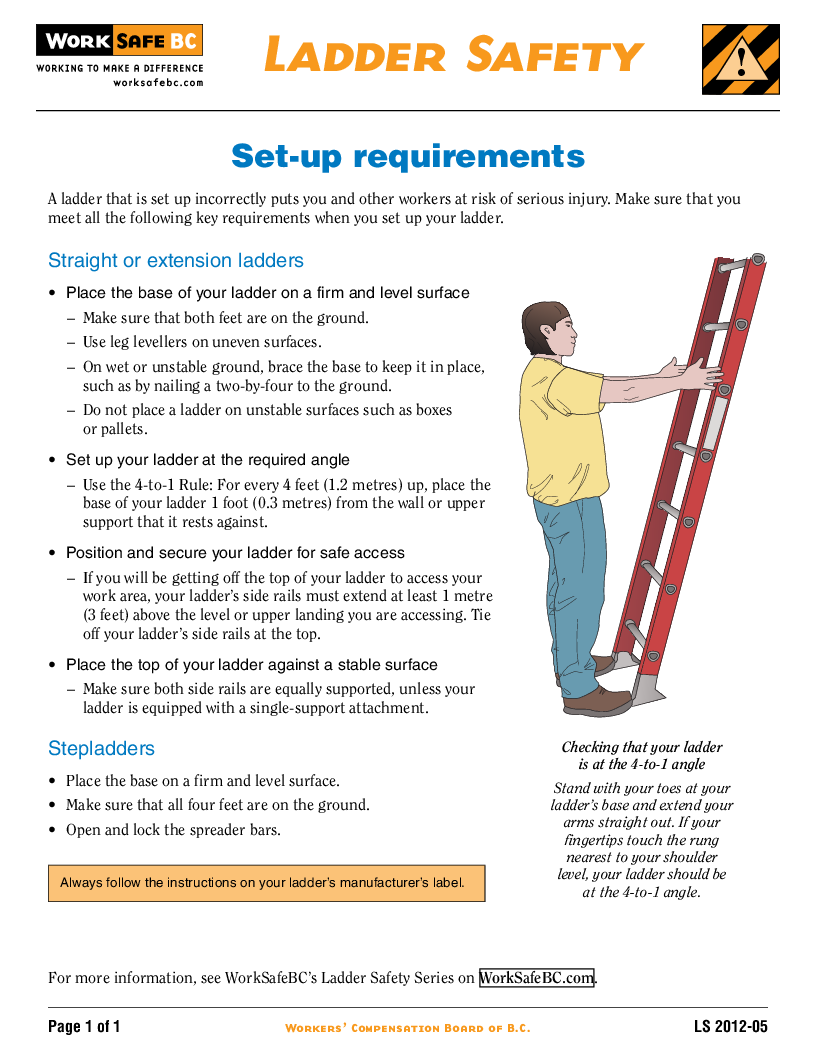 WORK SAFE BC
WORKING TO MAKE A DIFFERENCE
worksafebc.com

LADDER SAFETY

Set-up requirements

A ladder that is set up incorrectly puts you and other workers at risk of serious injury. Make sure that you meet all the following key requirements when you set up your ladder.

Straight or extension ladders

• Place the base of your ladder on a firm and level surface
– Make sure that both feet are on the ground.
– Use leg levellers on uneven surfaces.
– On wet or unstable ground, brace the base to keep it in place, such as by nailing a two-by-four to the ground.
– Do not place a ladder on unstable surfaces such as boxes or pallets.

• Set up your ladder at the required angle
– Use the 4-to-1 Rule: For every 4 feet (1.2 metres) up, place the base of your ladder 1 foot (0.3 metres) from the wall or upper support that it rests against.

• Position and secure your ladder for safe access
– If you will be getting off the top of your ladder to access your work area, your ladder's side rails must extend at least 1 metre (3 feet) above the level or upper landing you are accessing. Tie off your ladder's side rails at the top.

• Place the top of your ladder against a stable surface
– Make sure both side rails are equally supported, unless your ladder is equipped with a single-support attachment.

Stepladders

• Place the base on a firm and level surface.
• Make sure that all four feet are on the ground.
• Open and lock the spreader bars.

Always follow the instructions on your ladder's manufacturer's label.

Checking that your ladder is at the 4-to-1 angle

Stand with your toes at your ladder's base and extend your arms straight out. If your fingertips touch the rung nearest to your shoulder level, your ladder should be at the 4-to-1 angle.

For more information, see WorkSafeBC's Ladder Safety Series on WorkSafeBC.com.

Page 1 of 1
WORKERS' COMPENSATION BOARD OF B.C.
LS 2012-05