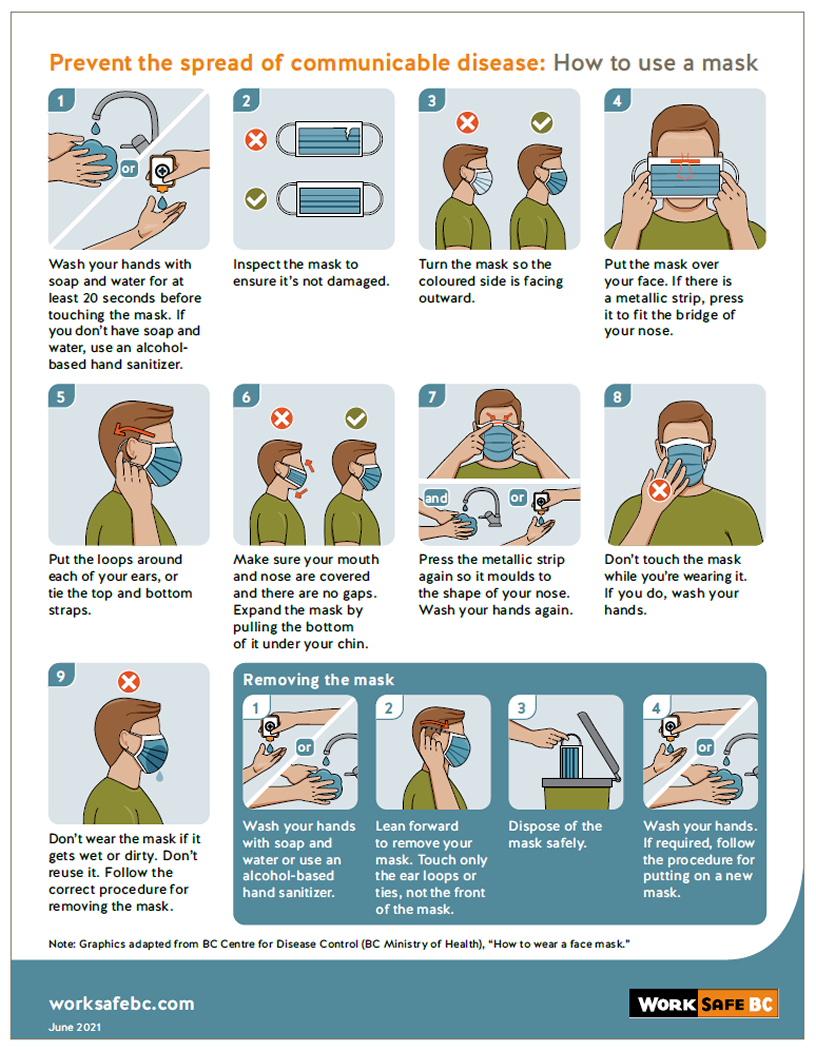 Prevent the spread of communicable disease: How to use a mask

1

or

Wash your hands with soap and water for at least 20 seconds before touching the mask. If you don't have soap and water, use an alcohol-based hand sanitizer.

2

Inspect the mask to ensure it's not damaged.

3

Turn the mask so the coloured side is facing outward.

4

Put the mask over your face. If there is a metallic strip, press it to fit the bridge of your nose.

5

Put the loops around each of your ears, or tie the top and bottom straps.

6

Make sure your mouth and nose are covered and there are no gaps. Expand the mask by pulling the bottom of it under your chin.

7

and

or

Press the metallic strip again so it moulds to the shape of your nose. Wash your hands again.

8

Don't touch the mask while you're wearing it. If you do, wash your hands.

9

Don't wear the mask if it gets wet or dirty. Don't reuse it. Follow the correct procedure for removing the mask.

Removing the mask

1

or

Wash your hands with soap and water or use an alcohol-based hand sanitizer.

2

Lean forward to remove your mask. Touch only the ear loops or ties, not the front of the mask.

3

Dispose of the mask safely.

4

or

Wash your hands. If required, follow the procedure for putting on a new mask.

Note: Graphics adapted from BC Centre for Disease Control (BC Ministry of Health), "How to wear a face mask."

worksafebc.com

June 2021

WORK SAFE BC