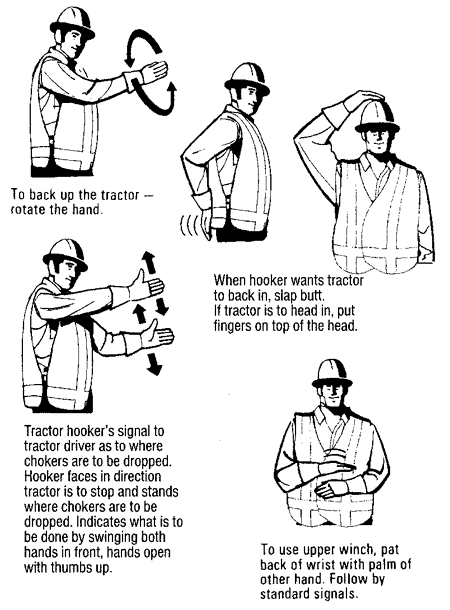 To back up the tractor — rotate the hand.

When hooker wants tractor to back in, slap butt. If tractor is to head in, put fingers on top of the head.

Tractor hooker's signal to tractor driver as to where chokers are to be dropped. Hooker faces in direction tractor is to stop and stands where chokers are to be dropped. Indicates what is to be done by swinging both hands in front, hands open with thumbs up.

To use upper winch, pat back of wrist with palm of other hand. Follow by standard signals.