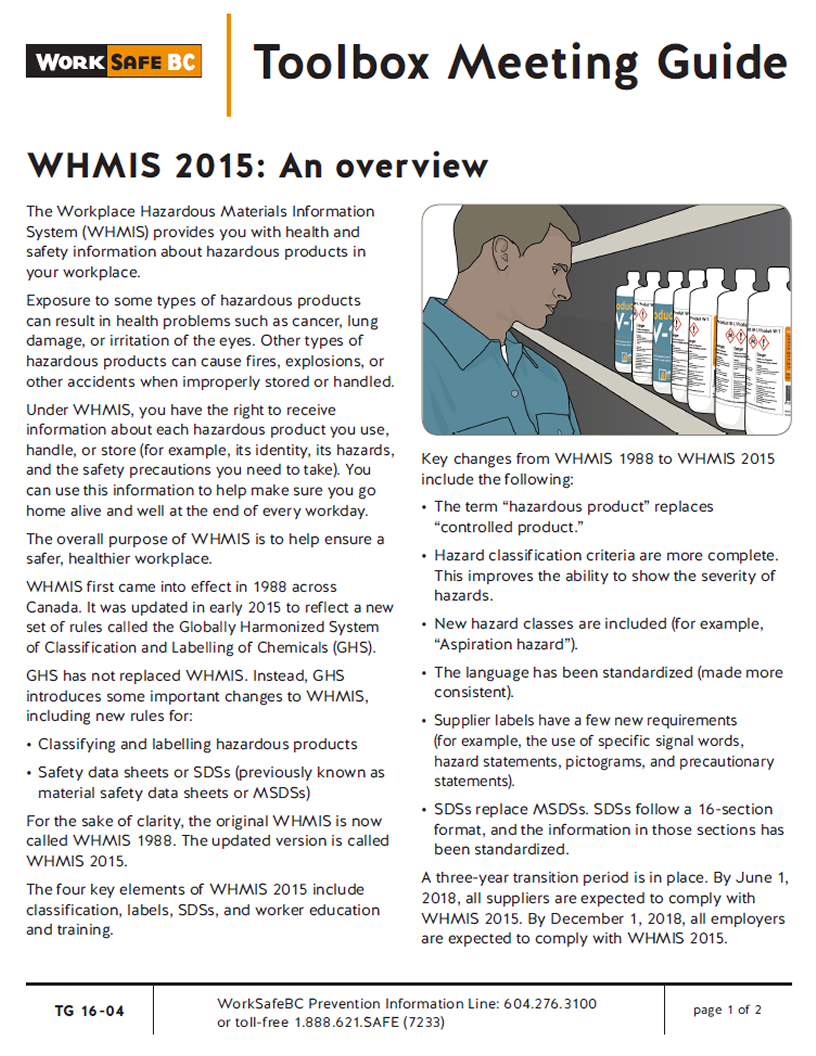 WORK SAFE BC

Toolbox Meeting Guide

WHMIS 2015: An overview

The Workplace Hazardous Materials Information System (WHMIS) provides you with health and safety information about hazardous products in your workplace.

Exposure to some types of hazardous products can result in health problems such as cancer, lung damage, or irritation of the eyes. Other types of hazardous products can cause fires, explosions, or other accidents when improperly stored or handled.

Under WHMIS, you have the right to receive information about each hazardous product you use, handle, or store (for example, its identity, its hazards, and the safety precautions you need to take). You can use this information to help make sure you go home alive and well at the end of every workday.

The overall purpose of WHMIS is to help ensure a safer, healthier workplace.

WHMIS first came into effect in 1988 across Canada. It was updated in early 2015 to reflect a new set of rules called the Globally Harmonized System of Classification and Labelling of Chemicals (GHS).

GHS has not replaced WHMIS. Instead, GHS introduces some important changes to WHMIS, including new rules for:

• Classifying and labelling hazardous products

• Safety data sheets or SDSs (previously known as material safety data sheets or MSDSs)

For the sake of clarity, the original WHMIS is now called WHMIS 1988. The updated version is called WHMIS 2015.

The four key elements of WHMIS 2015 include classification, labels, SDSs, and worker education and training.

Key changes from WHMIS 1988 to WHMIS 2015 include the following:

• The term "hazardous product" replaces "controlled product."

• Hazard classification criteria are more complete. This improves the ability to show the severity of hazards.

• New hazard classes are included (for example, "Aspiration hazard").

• The language has been standardized (made more consistent).

• Supplier labels have a few new requirements (for example, the use of specific signal words, hazard statements, pictograms, and precautionary statements).

• SDSs replace MSDSs. SDSs follow a 16-section format, and the information in those sections has been standardized.

A three-year transition period is in place. By June 1, 2018, all suppliers are expected to comply with WHMIS 2015. By December 1, 2018, all employers are expected to comply with WHMIS 2015.

TG 16-04

WorkSafeBC Prevention Information Line: 604.276.3100 or toll-free 1.888.621.SAFE (7233)

page 1 of 2