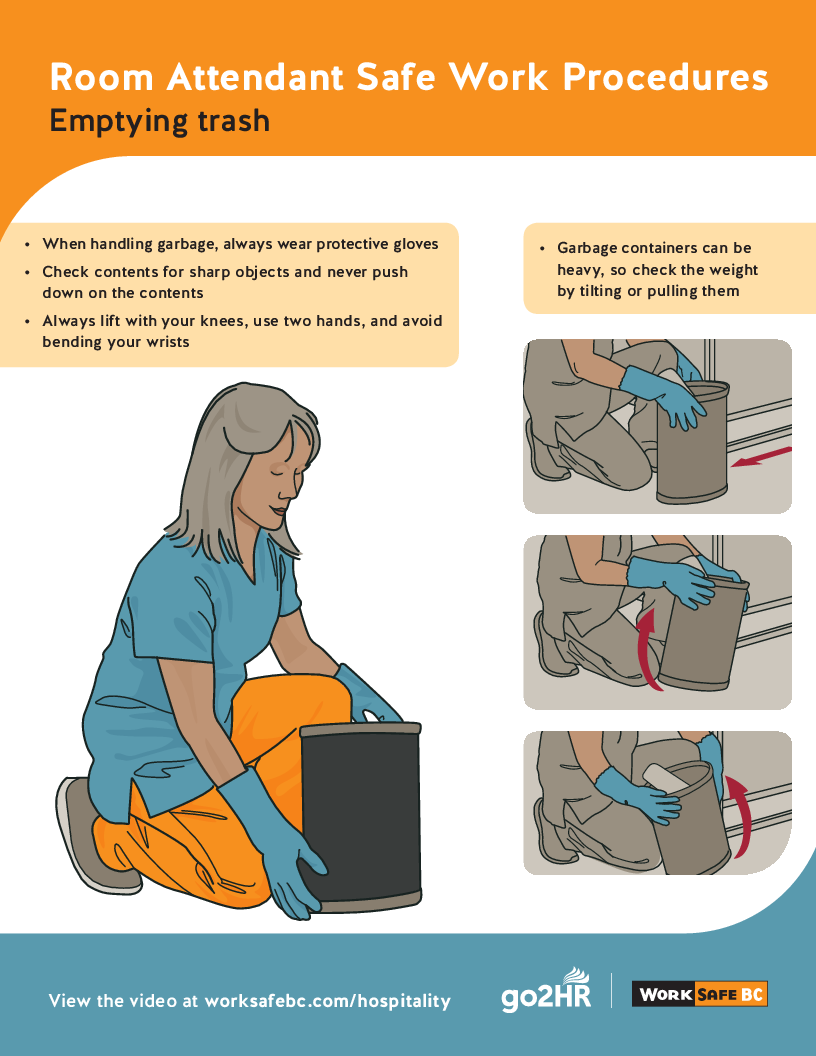 Room Attendant Safe Work Procedures
Emptying trash

• When handling garbage, always wear protective gloves
• Check contents for sharp objects and never push down on the contents
• Always lift with your knees, use two hands, and avoid bending your wrists

• Garbage containers can be heavy, so check the weight by tilting or pulling them

View the video at worksafebc.com/hospitality

go2HR

WORK SAFE BC